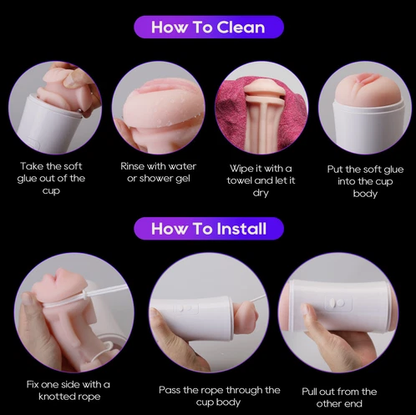 How To Clean

Take the soft glue out of the cup

Rinse with water or shower gel

Wipe it with a towel and let it dry

Put the soft glue into the cup body

How To Install

Fix one side with a knotted rope

Pass the rope through the cup body

Pull out from the other end