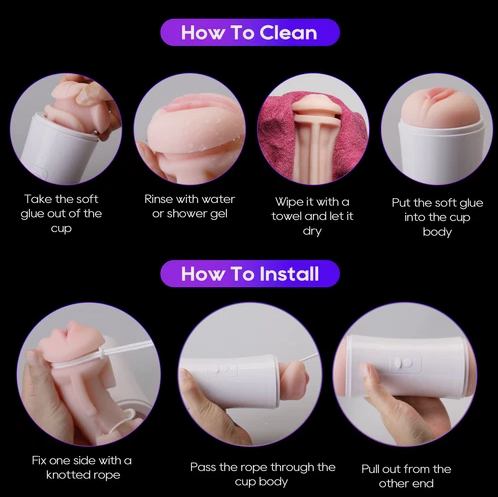 How To Clean

Take the soft glue out of the cup

Rinse with water or shower gel

Wipe it with a towel and let it dry

Put the soft glue into the cup body

How To Install

Fix one side with a knotted rope

Pass the rope through the cup body

Pull out from the other end